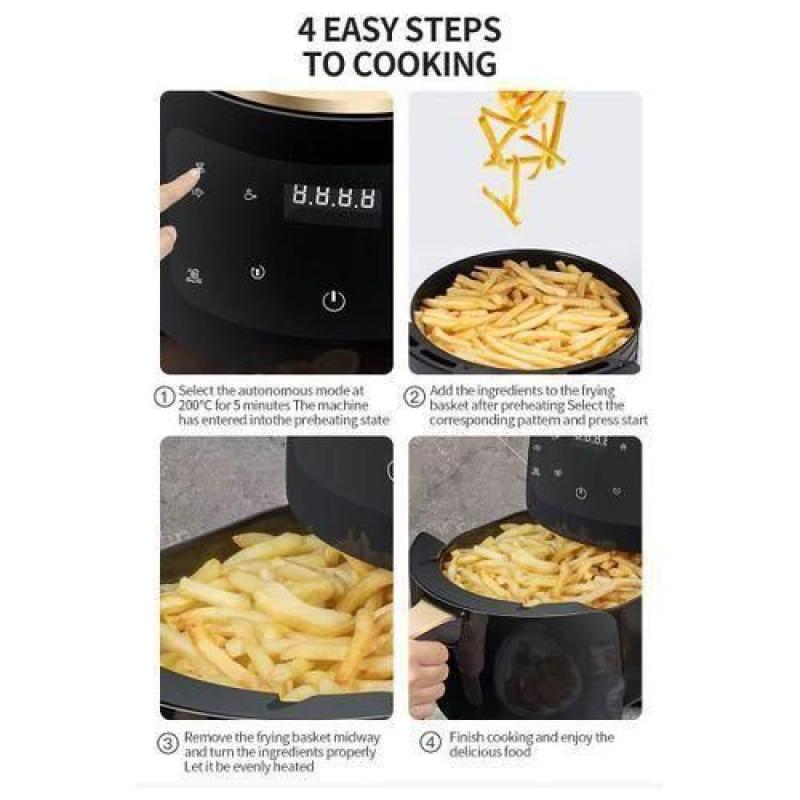 4 EASY STEPS TO COOKING

8.8.8.8

① Select the autonomous mode at 200°C for 5 minutes The machine has entered intothe preheating state

② Add the ingredients to the frying basket after preheating Select the corresponding pattern and press start

③ Remove the frying basket midway and turn the ingredients properly Let it be evenly heated

④ Finish cooking and enjoy the delicious food